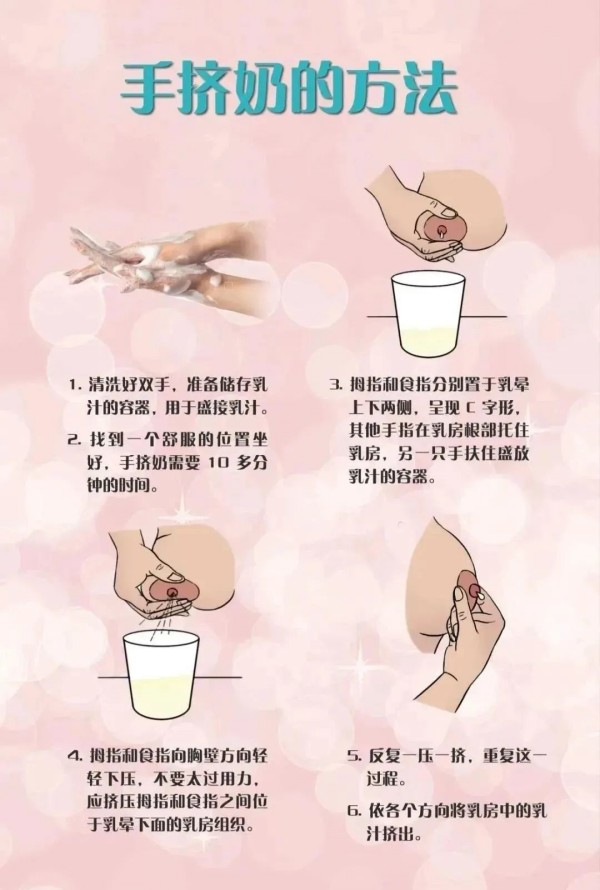 手挤奶的方法

1. 清洗好双手，准备储存乳汁的容器，用于盛接乳汁。

2. 找到一个舒服的位置坐好，手挤奶需要 10 多分钟的时间。

3. 拇指和食指分别置于乳晕上下两侧，呈现 C 字形，其他手指在乳房根部托住乳房，另一只手扶住盛放乳汁的容器。

4. 拇指和食指向胸壁方向轻轻下压，不要太过用力，应挤压拇指和食指之间位于乳晕下面的乳房组织。

5. 反复一压一挤，重复这一过程。

6. 依各个方向将乳房中的乳汁挤出。