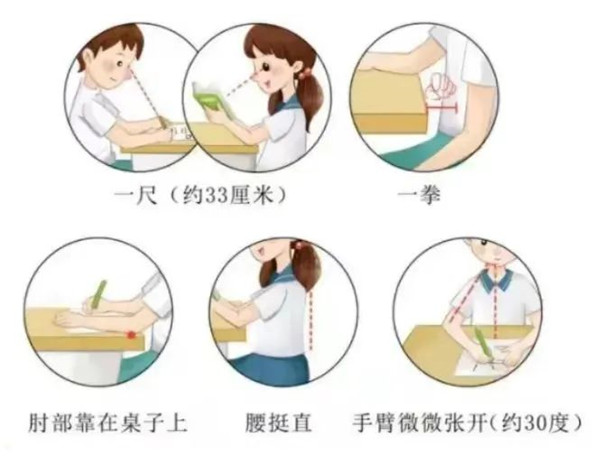 一尺（约33厘米）

一拳

肘部靠在桌子上

腰挺直

手臂微微张开（约30度）